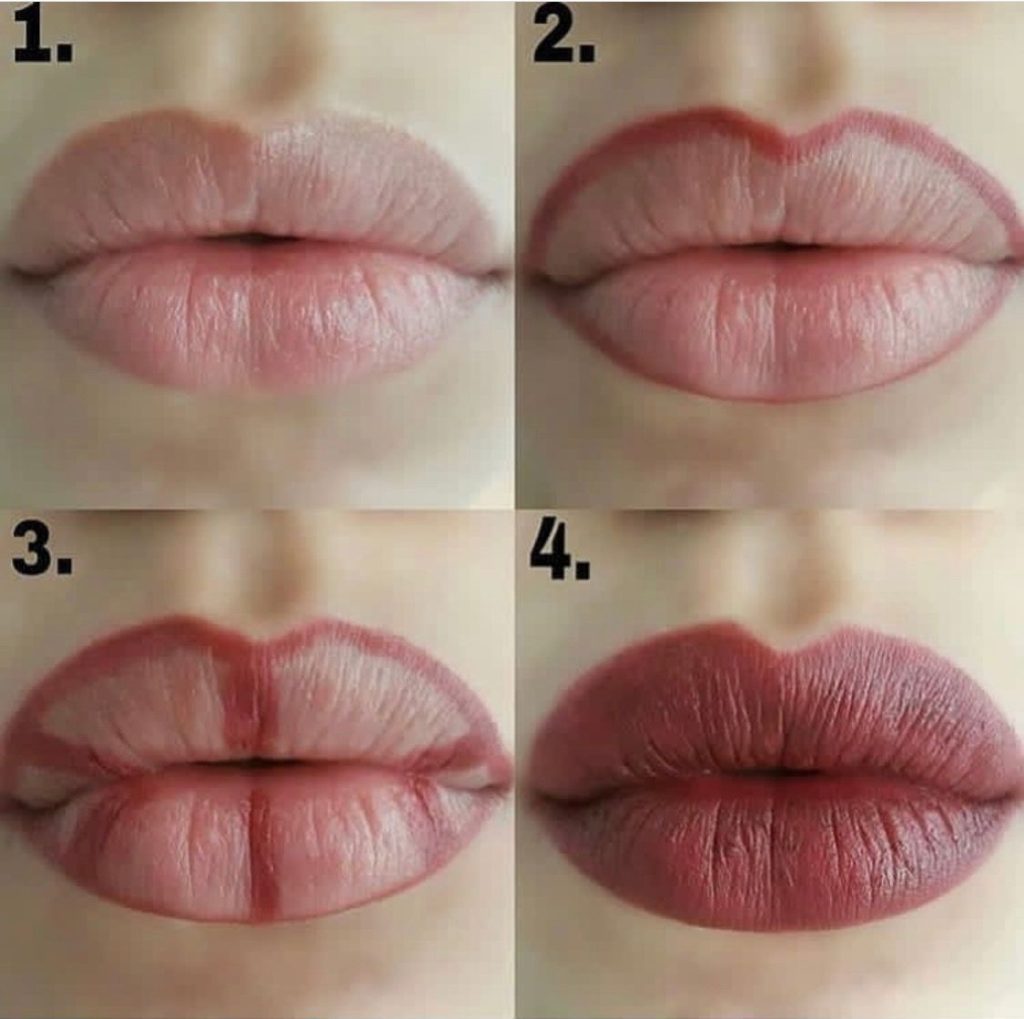 1.

2.

3.

4.